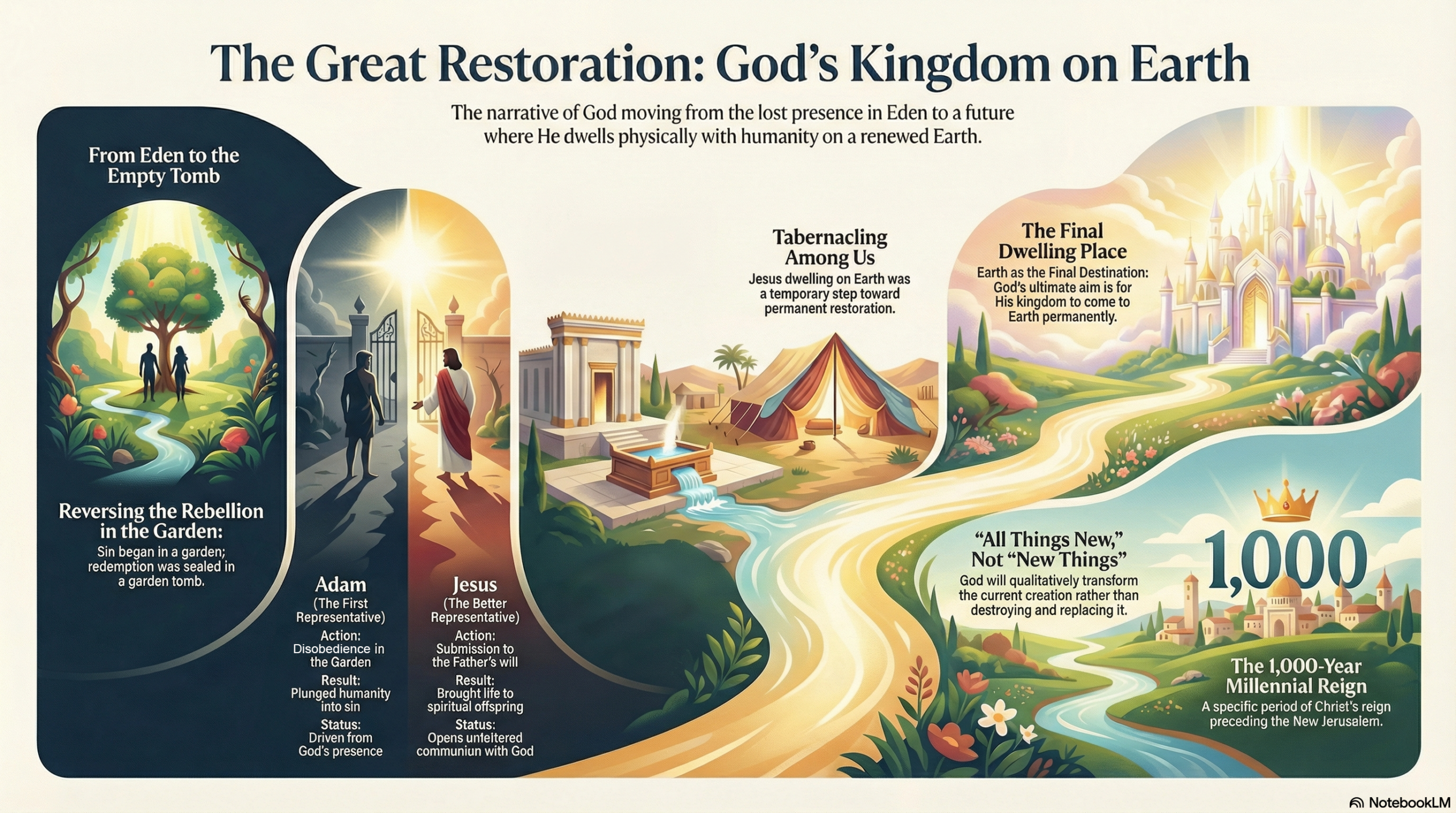 The Great Restoration: God's Kingdom on Earth

The narrative of God moving from the lost presence in Eden to a future where He dwells physically with humanity on a renewed Earth.

From Eden to the Empty Tomb

Reversing the Rebellion in the Garden:
Sin began in a garden; redemption was sealed in a garden tomb.

Adam
(The First Representative)
Action:
Disobedience in the Garden
Result:
Plunged humanity into sin
Status:
Driven from God's presence

Jesus
(The Better Representative)
Action:
Submission to the Father's will
Result:
Brought life to spiritual offspring
Status:
Opens unfeltered communiun with God

Tabernacling Among Us
Jesus dwelling on Earth was a temporary step toward permanent restoration.

The Final Dwelling Place
Earth as the Final Destination: God's ultimate aim is for His kingdom to come to Earth permanently.

"All Things New," Not "New Things"
God will qualitatively transform the current creation rather than destroying and replacing it.

1,000

The 1,000-Year Millennial Reign
A specific period of Christ's reign preceding the New Jerusalem.

NotebookLM