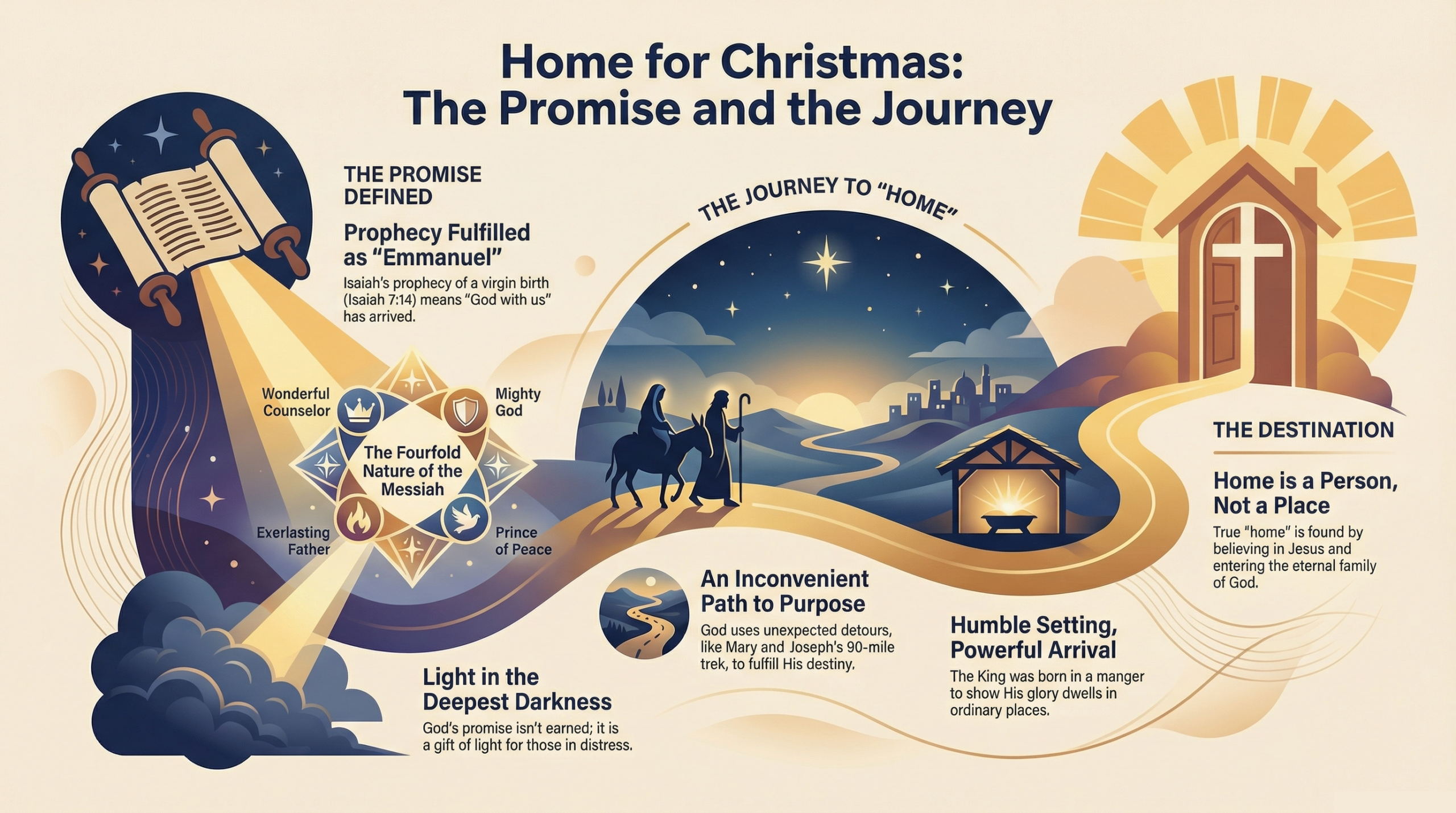 Home for Christmas:
The Promise and the Journey

THE PROMISE DEFINED

Prophecy Fulfilled as "Emmanuel"

Isaiah's prophecy of a virgin birth (Isaiah 7:14) means "God with us" has arrived.

Wonderful Counselor

Mighty God

The Fourfold Nature of the Messiah

Exerlasting Father

Prince of Peace

Light in the Deepest Darkness

God's promise isn't earned; it is a gift of light for those in distress.

THE JOURNEY TO "HOME"

An Inconvenient Path to Purpose

God uses unexpected detours, like Mary and Joseph's 90-mile trek, to fulfill His destiny.

Humble Setting, Powerful Arrival

The King was born in a manger to show His glory dwells in ordinary places.

THE DESTINATION

Home is a Person, Not a Place

True "home" is found by believing in Jesus and entering the eternal family of God.